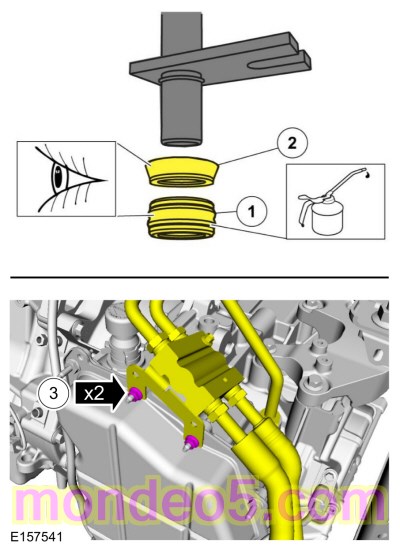 2

1

3

x2

mondeo5.com

E157541